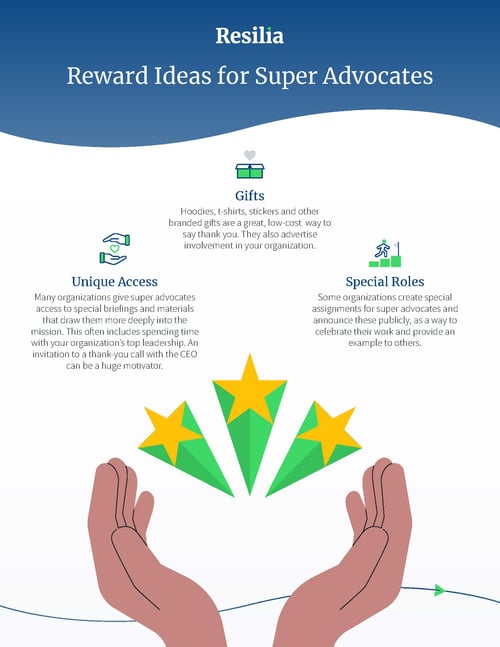 Resilia

Reward Ideas for Super Advocates

Gifts

Hoodies, t-shirts, stickers and other branded gifts are a great, low-cost way to say thank you. They also advertise involvement in your organization.

Unique Access

Many organizations give super advocates access to special briefings and materials that draw them more deeply into the mission. This often includes spending time with your organization's top leadership. An invitation to a thank-you call with the CEO can be a huge motivator.

Special Roles

Some organizations create special assignments for super advocates and announce these publicly, as a way to celebrate their work and provide an example to others.